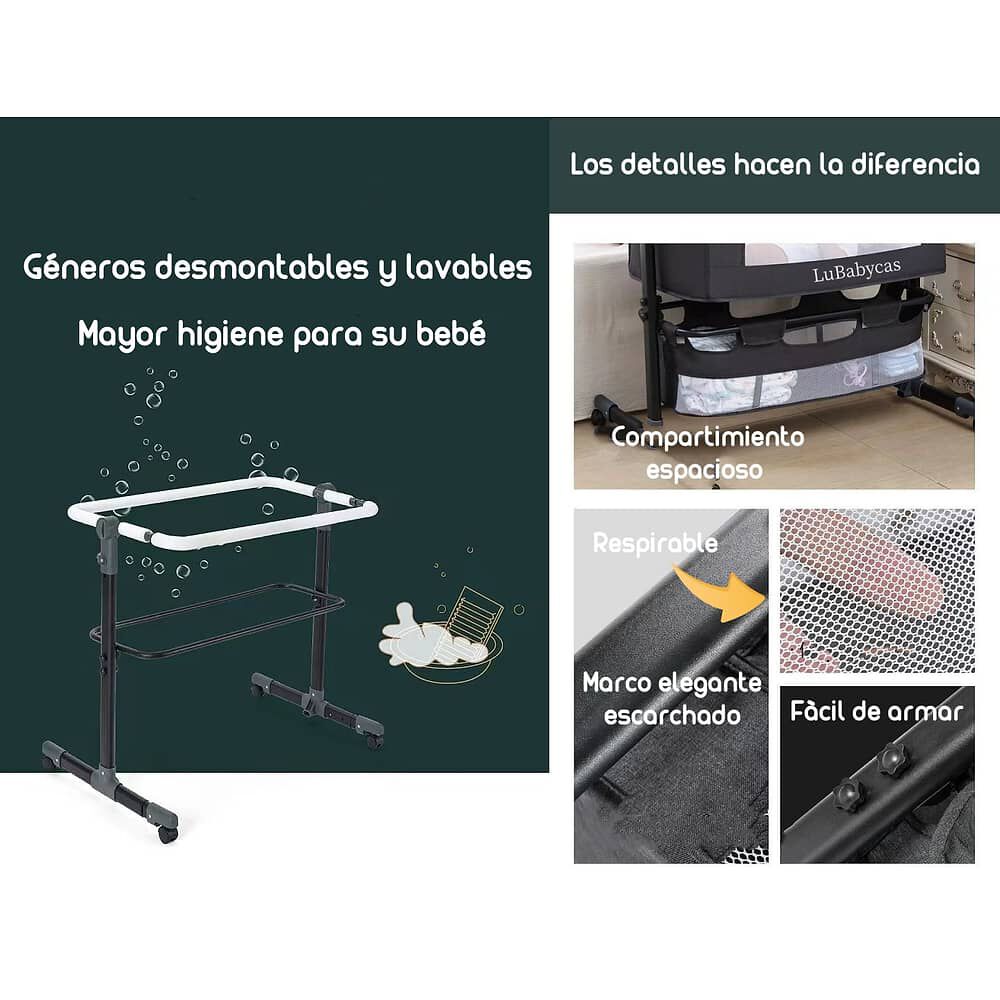 Géneros desmontables y lavables

Mayor higiene para su bebé

Los detalles hacen la diferencia

LuBabycas

Compartimiento espacioso

Respirable

Marco elegante escarchado

Fàcil de armar