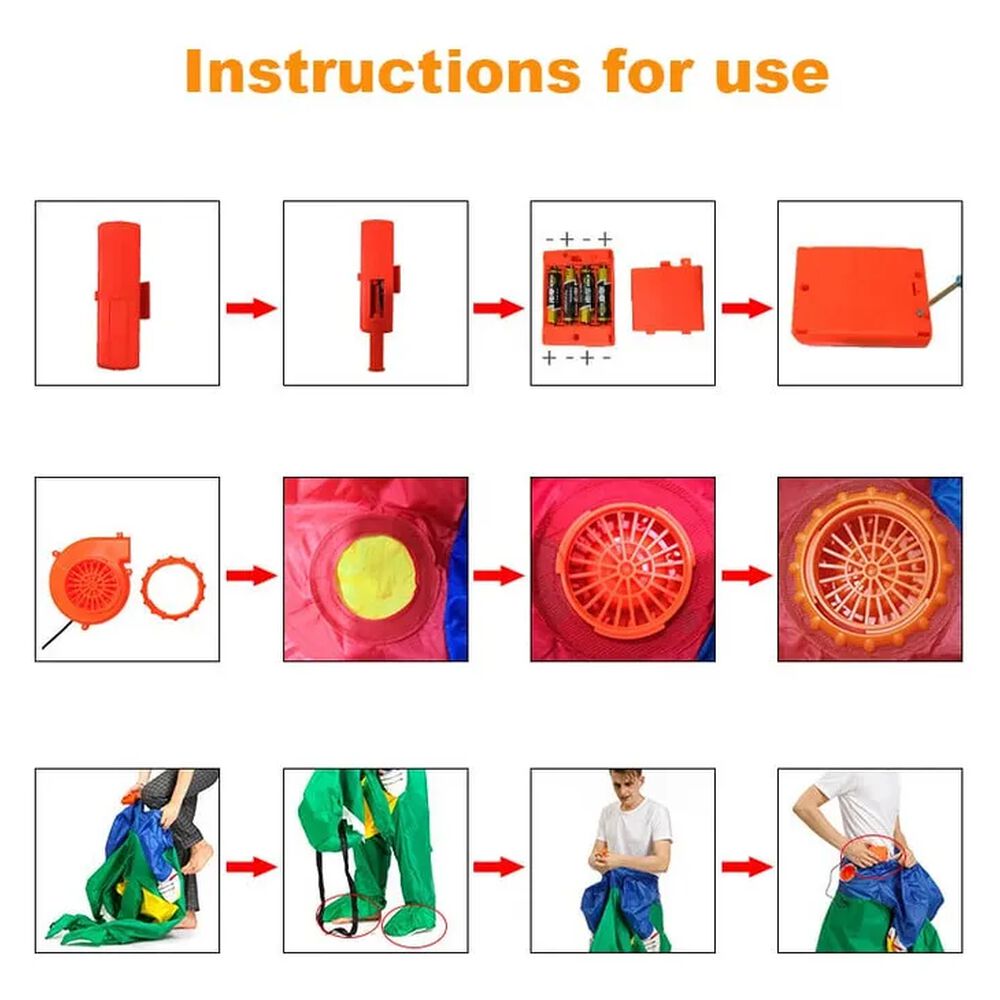 Instructions for use

- + - +

+ - + -