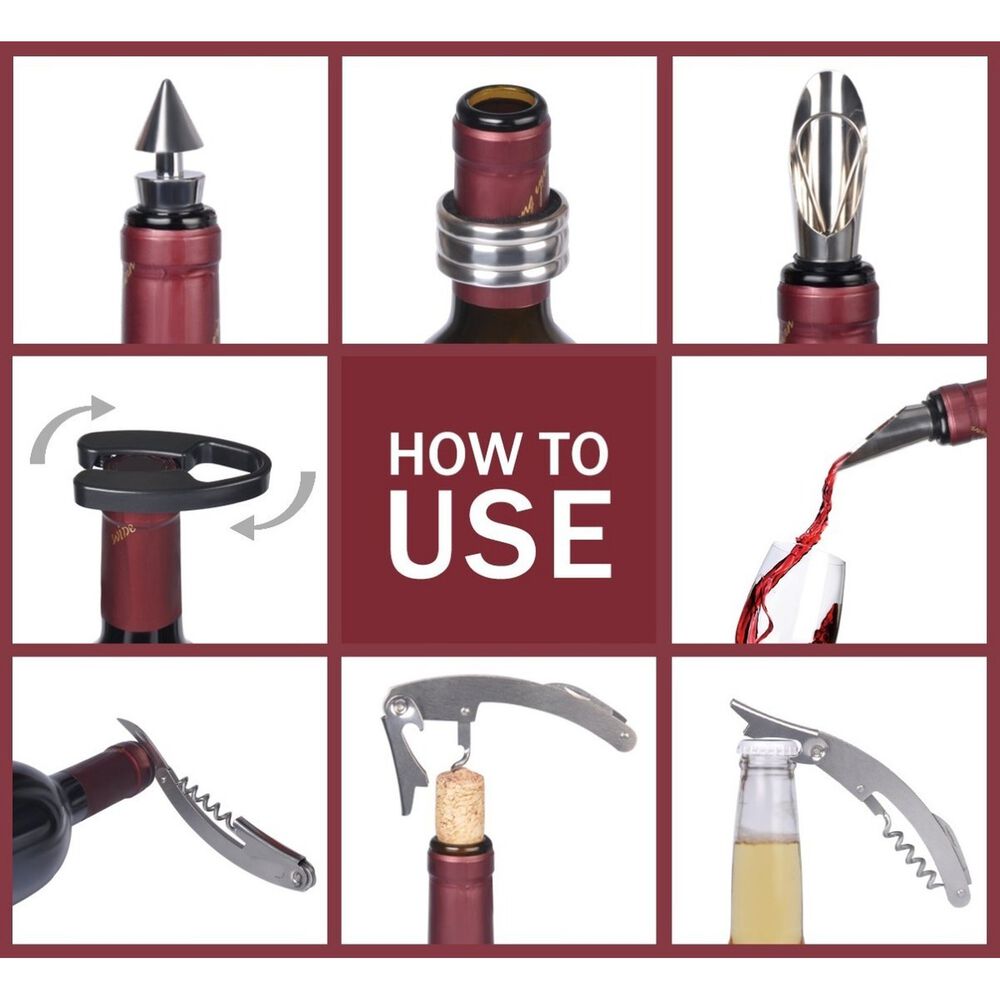 HOW TO USE