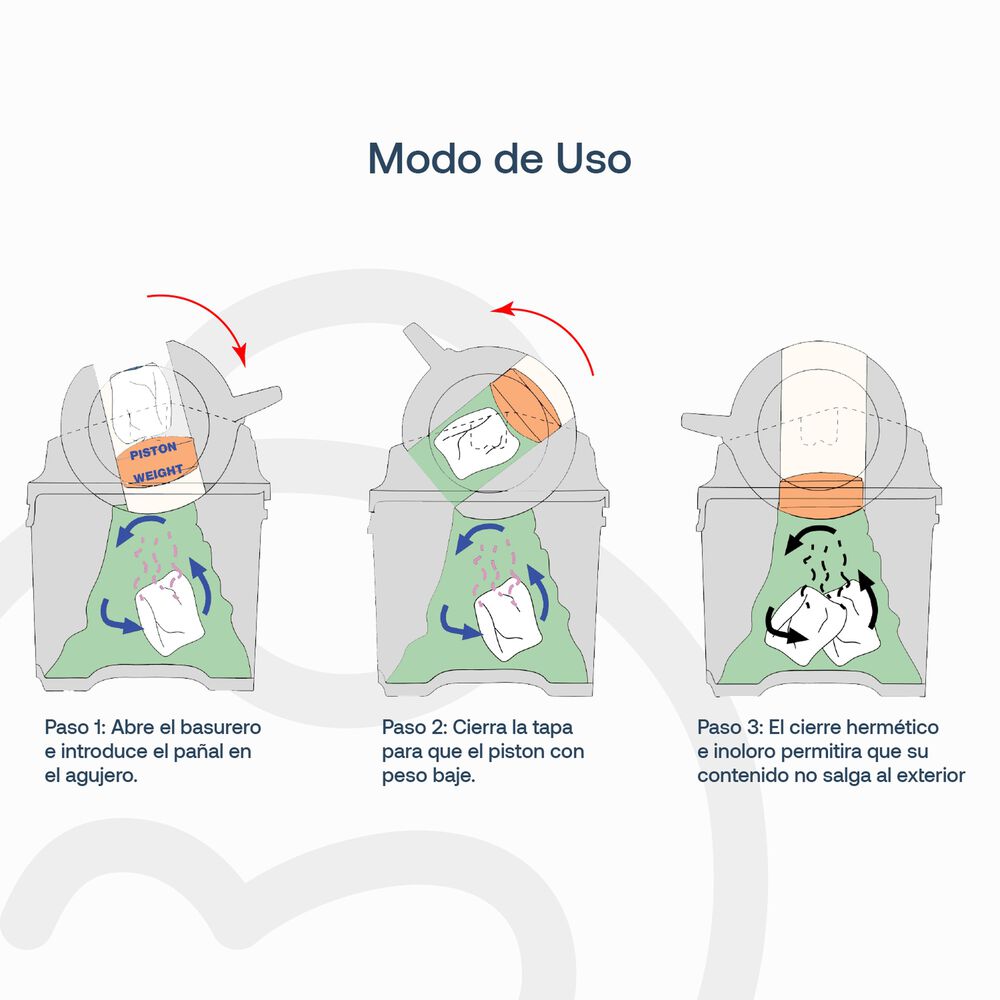 Modo de Uso

PISTON
WEIGHT

Paso 1: Abre el basurero e introduce el pañal en el agujero.

Paso 2: Cierra la tapa para que el piston con peso baje.

Paso 3: El cierre hermético e inoloro permitira que su contenido no salga al exterior