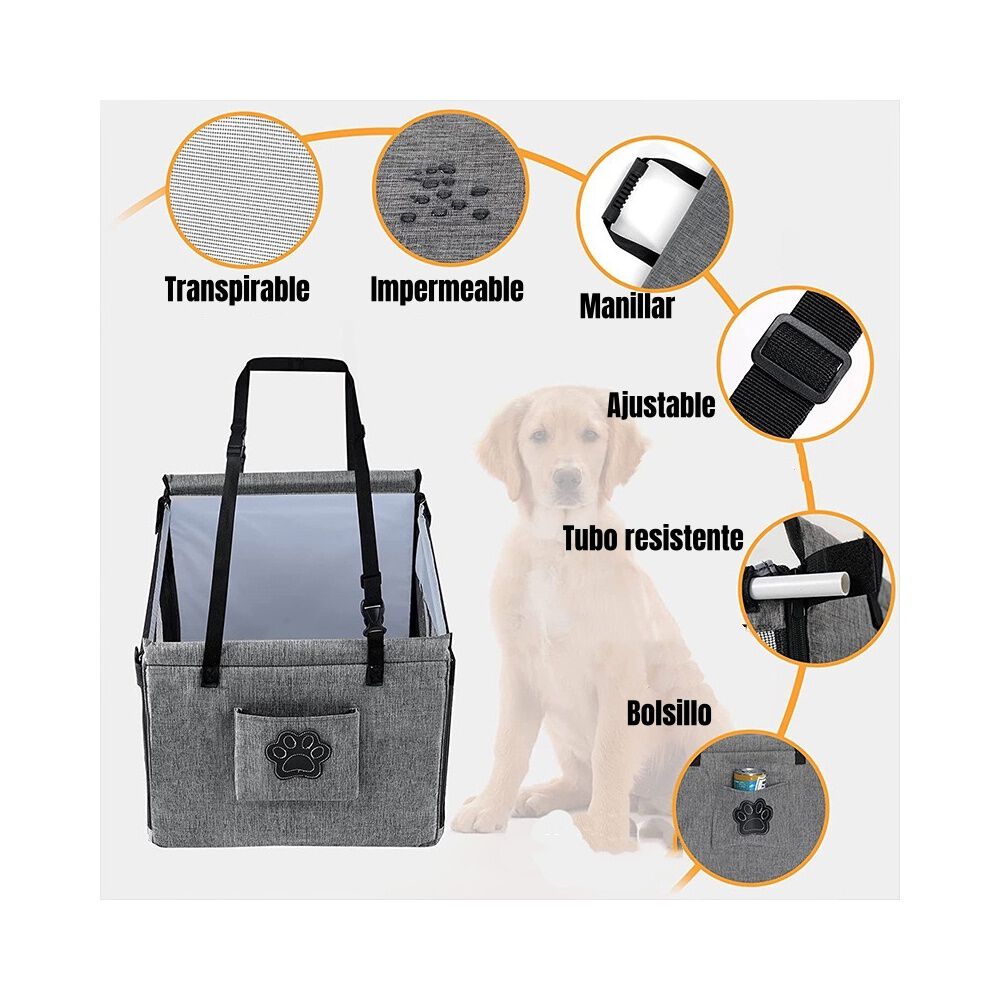 Transpirable

Impermeable

Manillar

Ajustable

Tubo resistente

Bolsillo