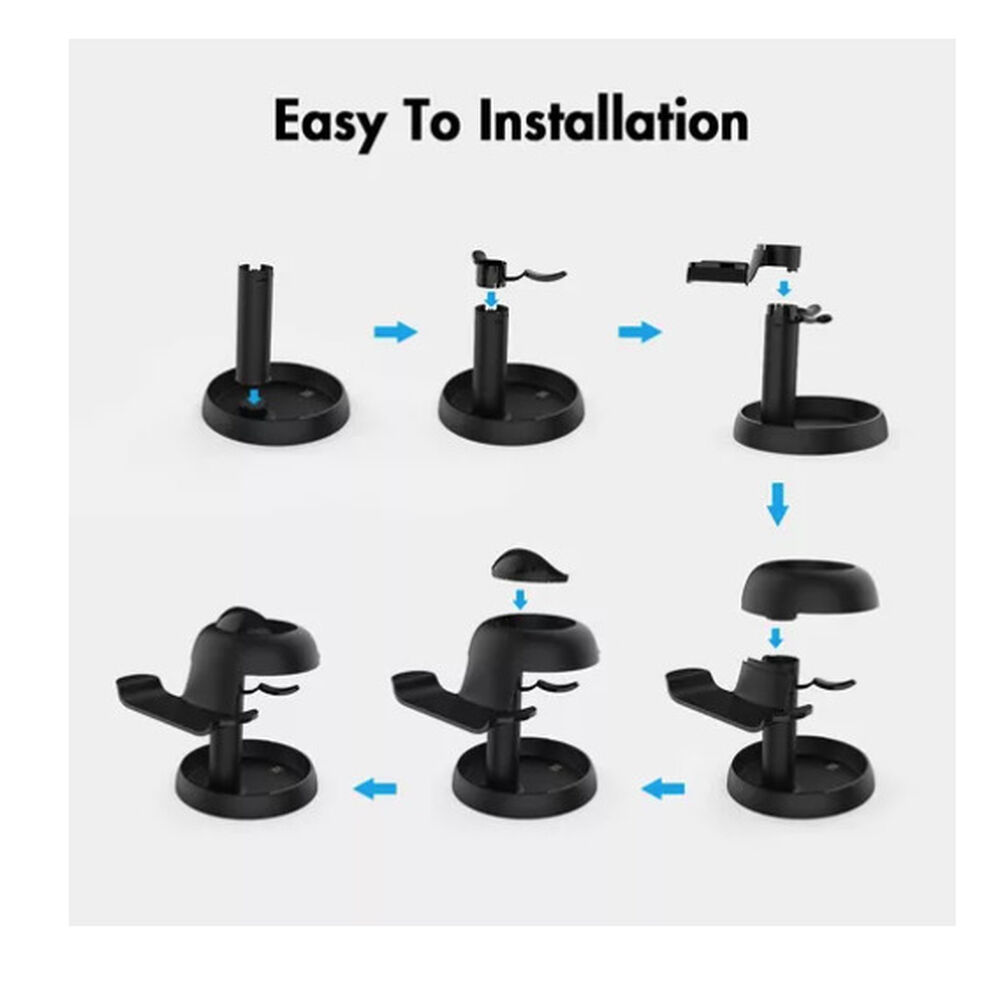 Easy To Installation