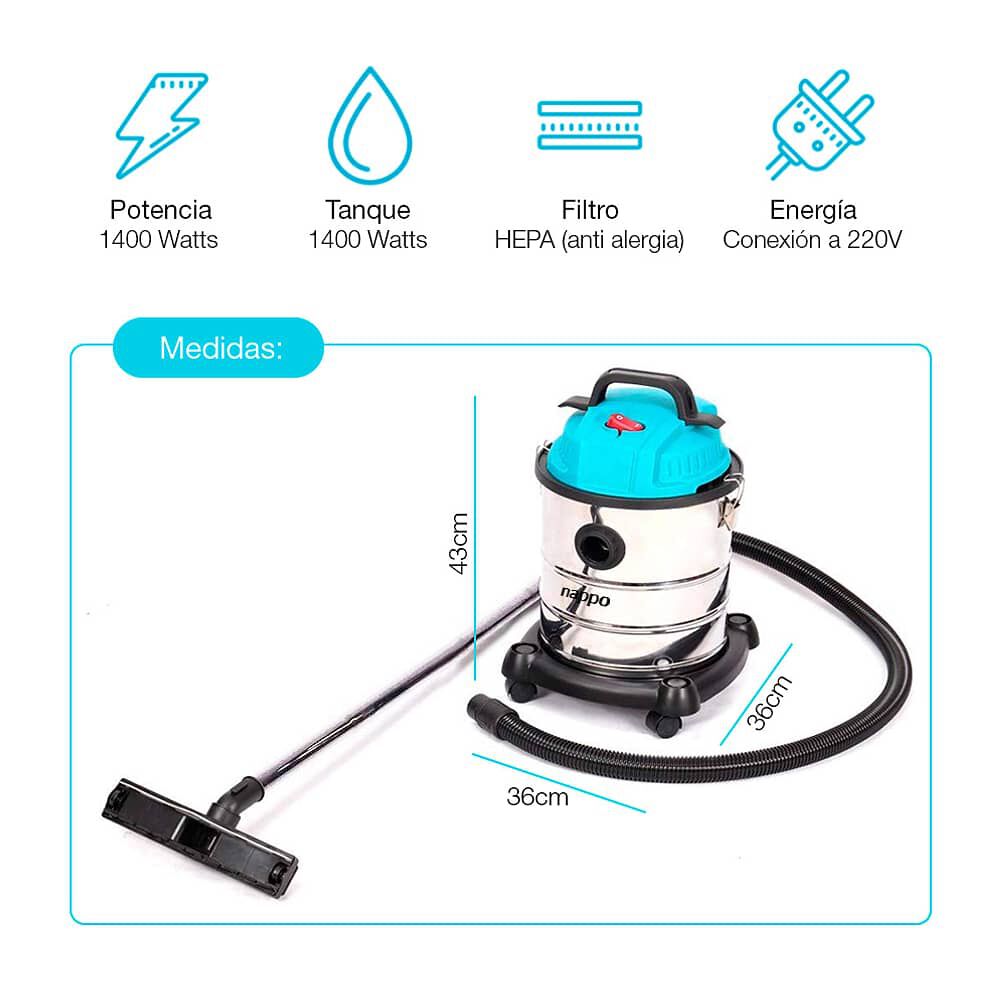 Potencia
1400 Watts

Tanque
1400 Watts

Filtro
HEPA (anti alergia)

Energía
Conexión a 220V

Medidas:

43cm

nappo

36cm

36cm