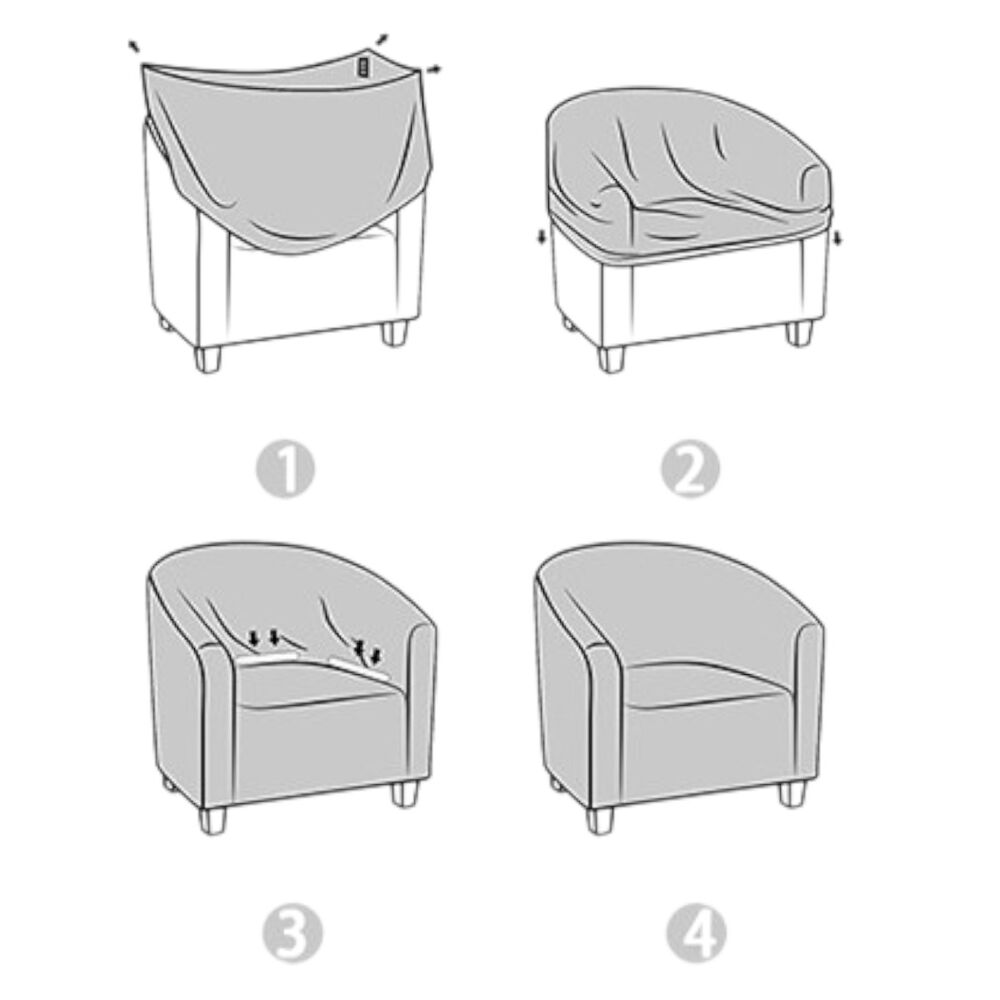 1

2

3

4