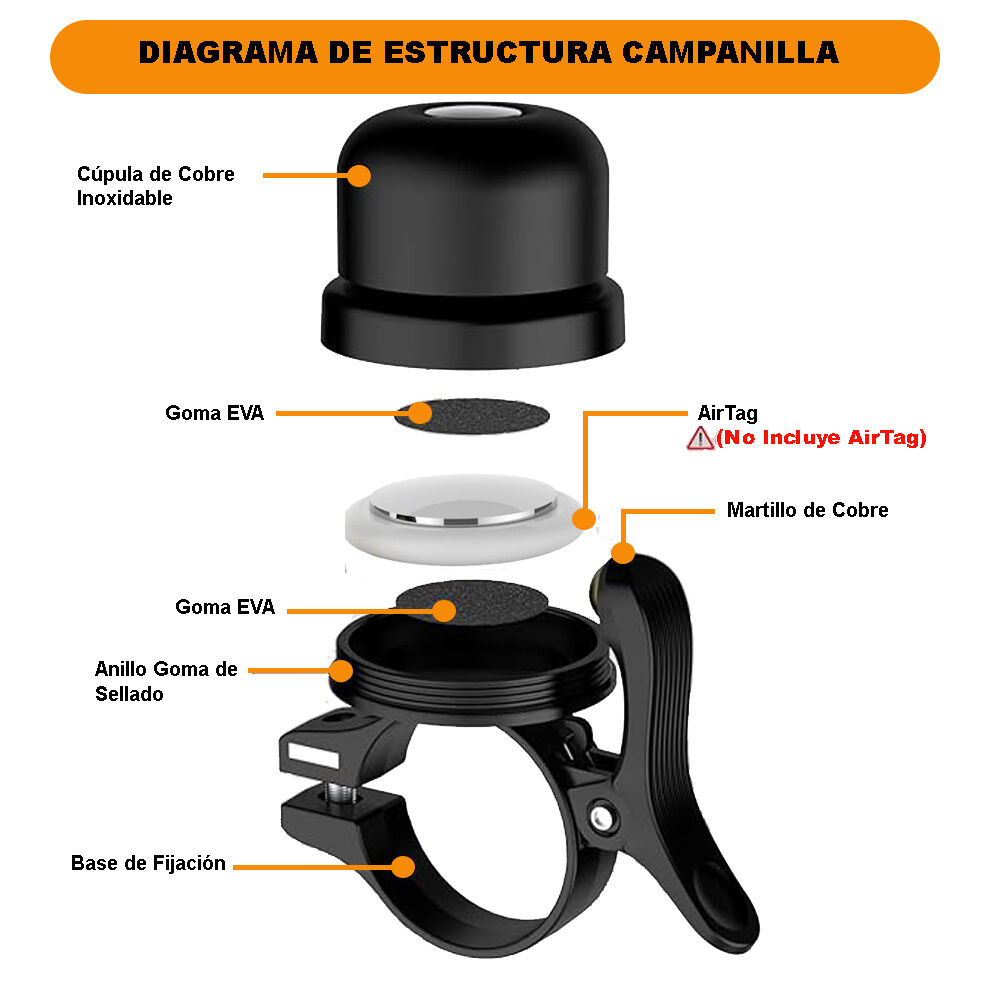 DIAGRAMA DE ESTRUCTURA CAMPANILLA

Cúpula de Cobre Inoxidable

Goma EVA

AirTag

(No Incluye AirTag)

Martillo de Cobre

Goma EVA

Anillo Goma de Sellado

Base de Fijación