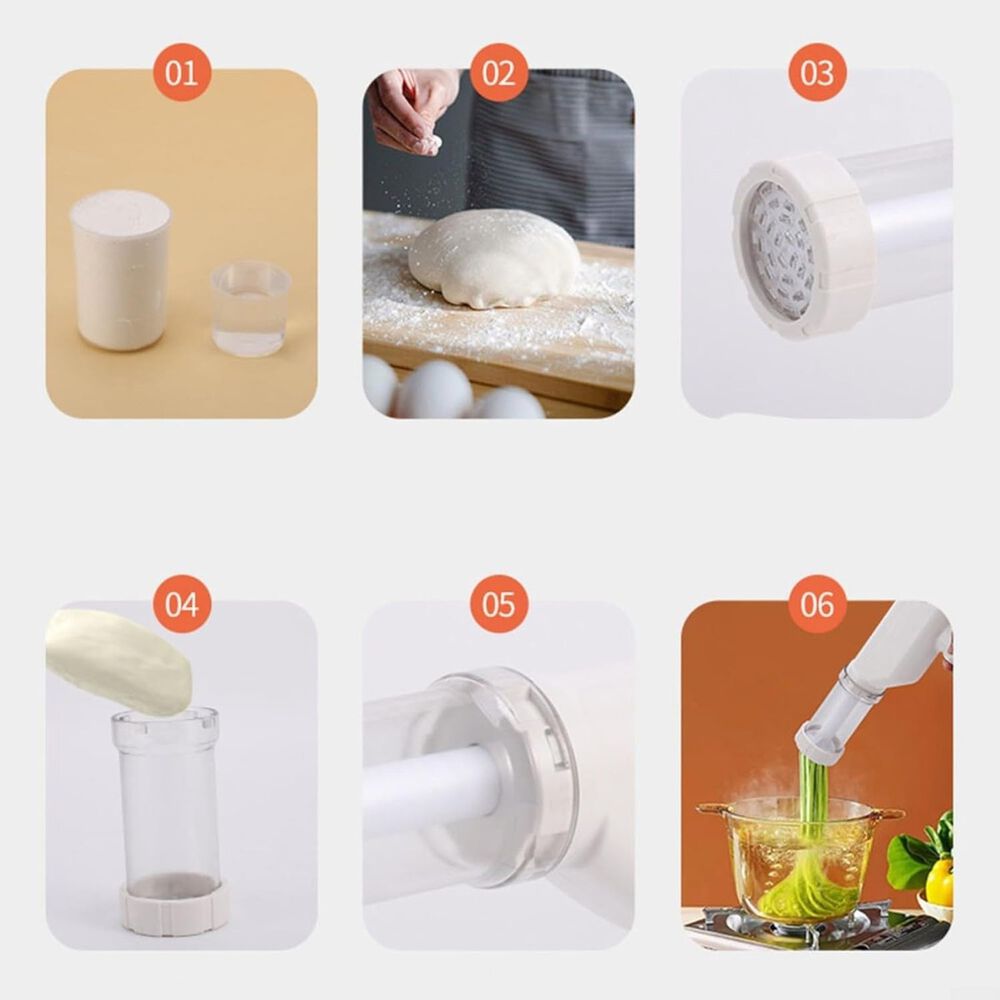 01
02
03
04
05
06