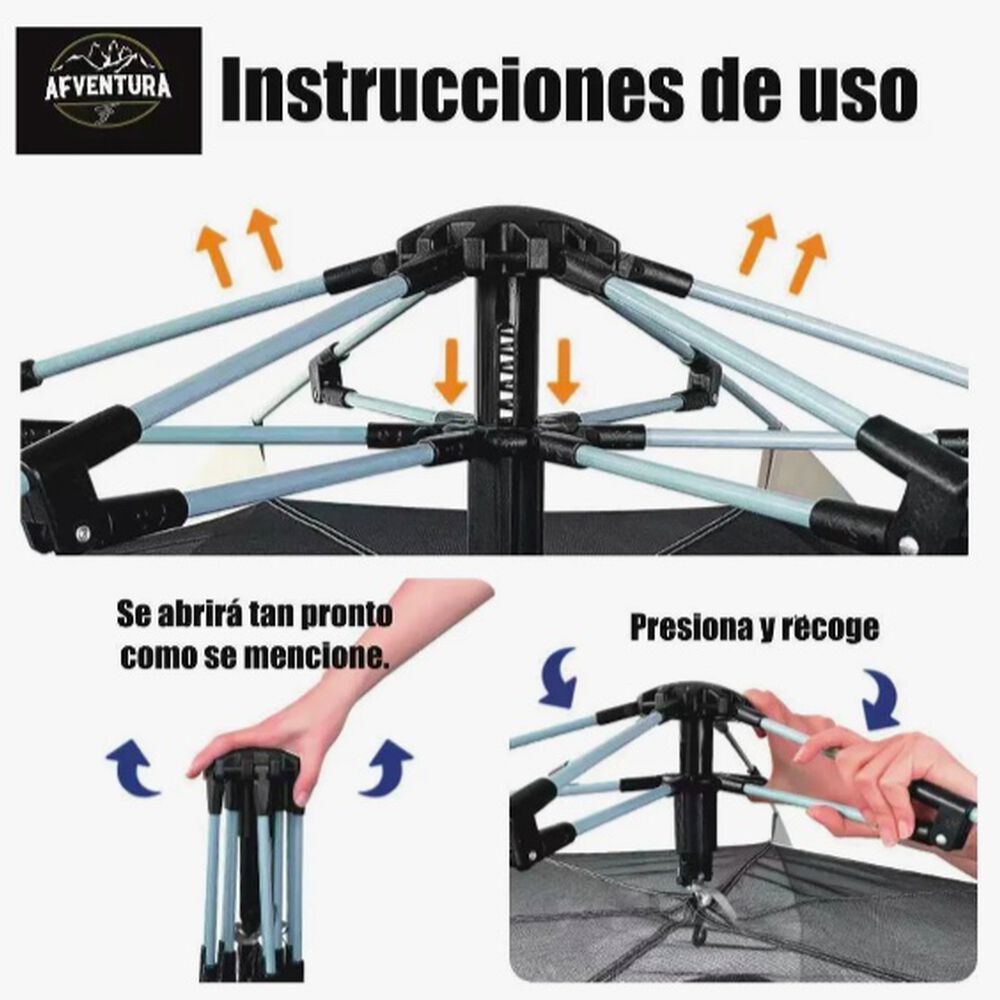 AFVENTURA

Instrucciones de uso

Se abrirá tan pronto como se mencione.

Presiona y recoge