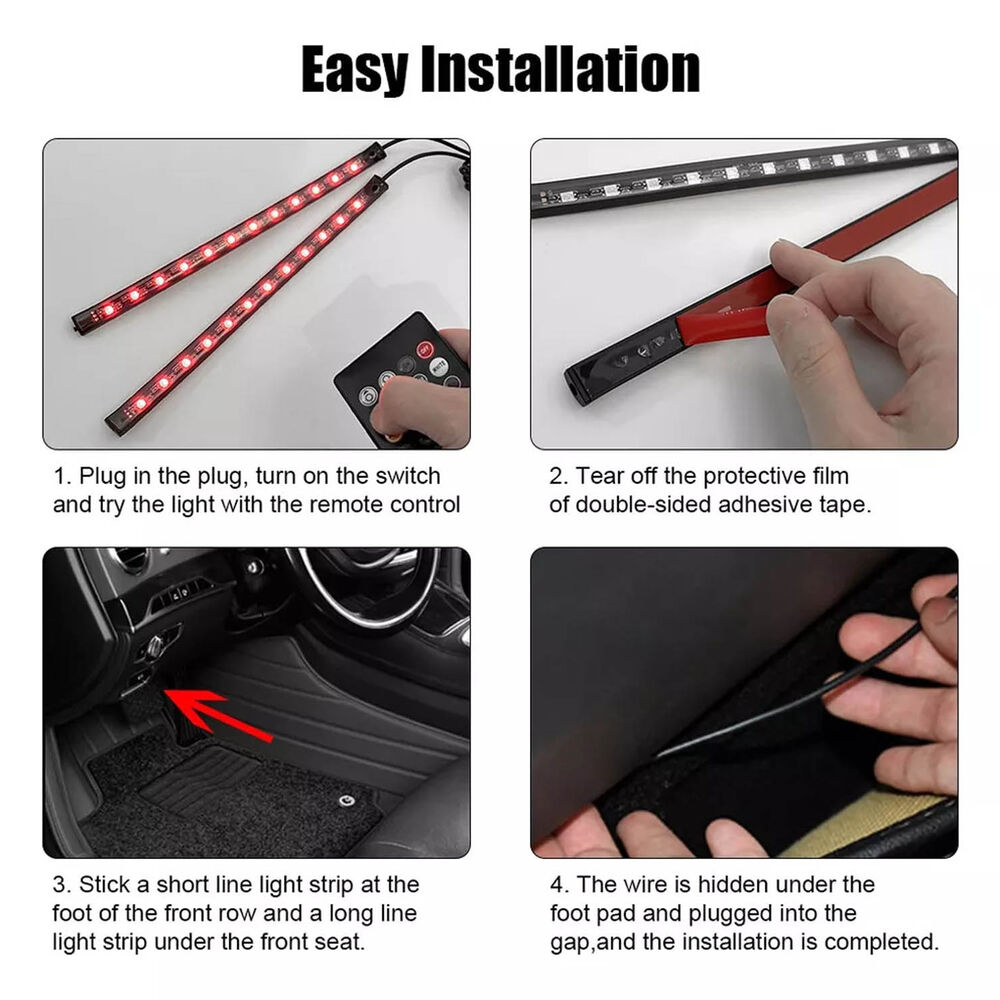 Easy Installation

1. Plug in the plug, turn on the switch and try the light with the remote control

2. Tear off the protective film of double-sided adhesive tape.

3. Stick a short line light strip at the foot of the front row and a long line light strip under the front seat.

4. The wire is hidden under the foot pad and plugged into the gap,and the installation is completed.