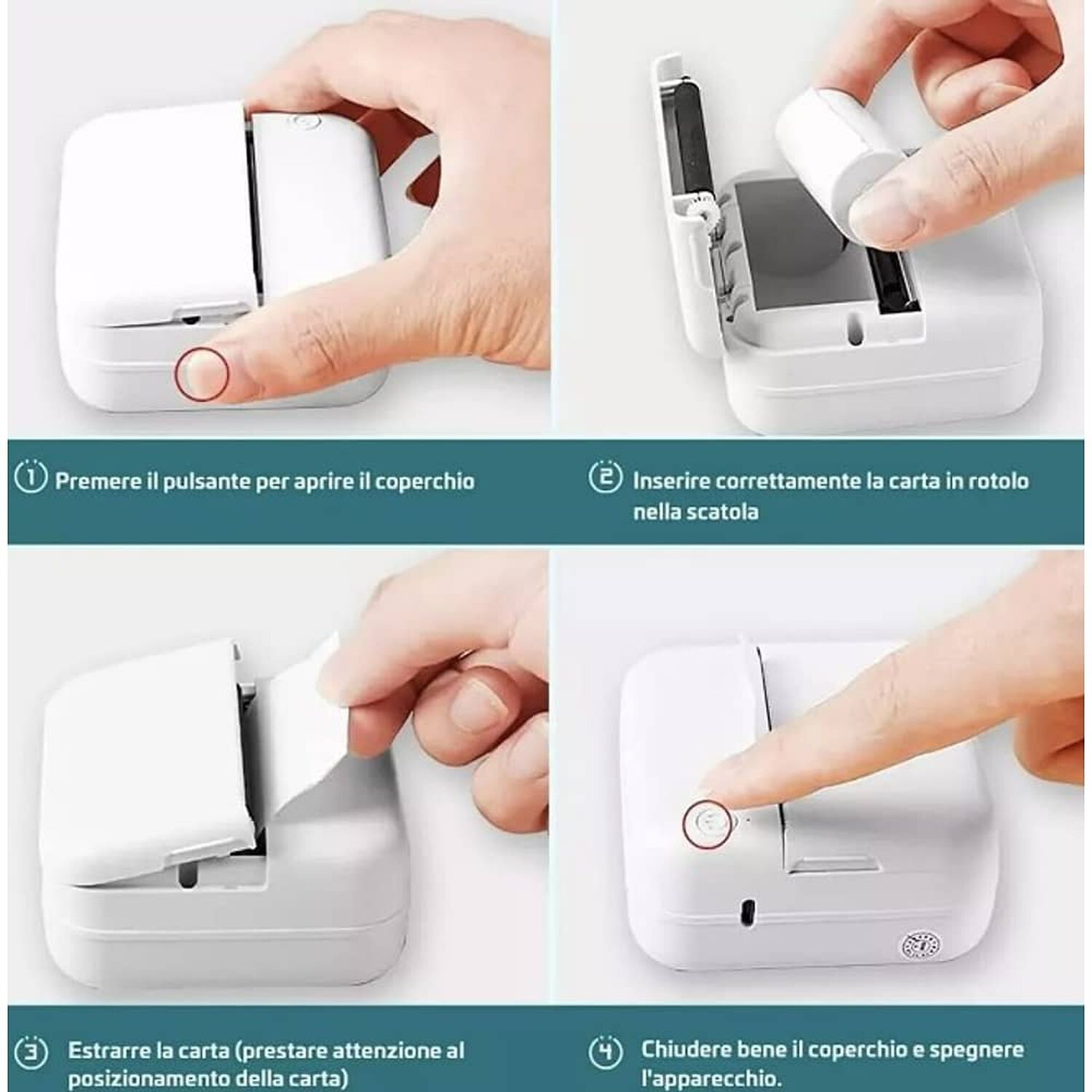 1 Premere il pulsante per aprire il coperchio

2 Inserire correttamente la carta in rotolo nella scatola

3 Estrarre la carta (prestare attenzione al posizionamento della carta)

4 Chiudere bene il coperchio e spegnere l'apparecchio.