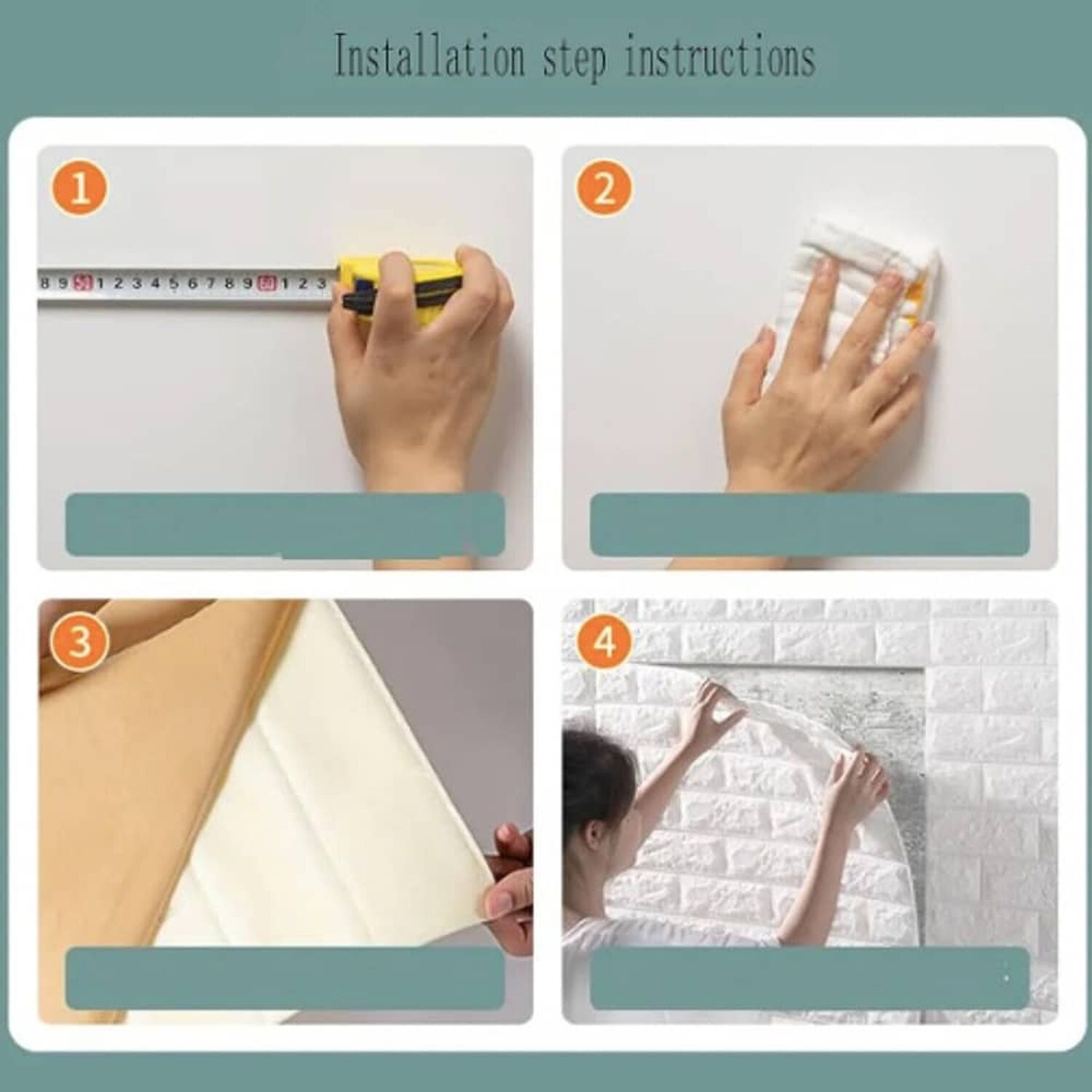 Installation step instructions

1

8 9 1 2 3 4 5 6 7 8 9 1 2 3

2

3

4