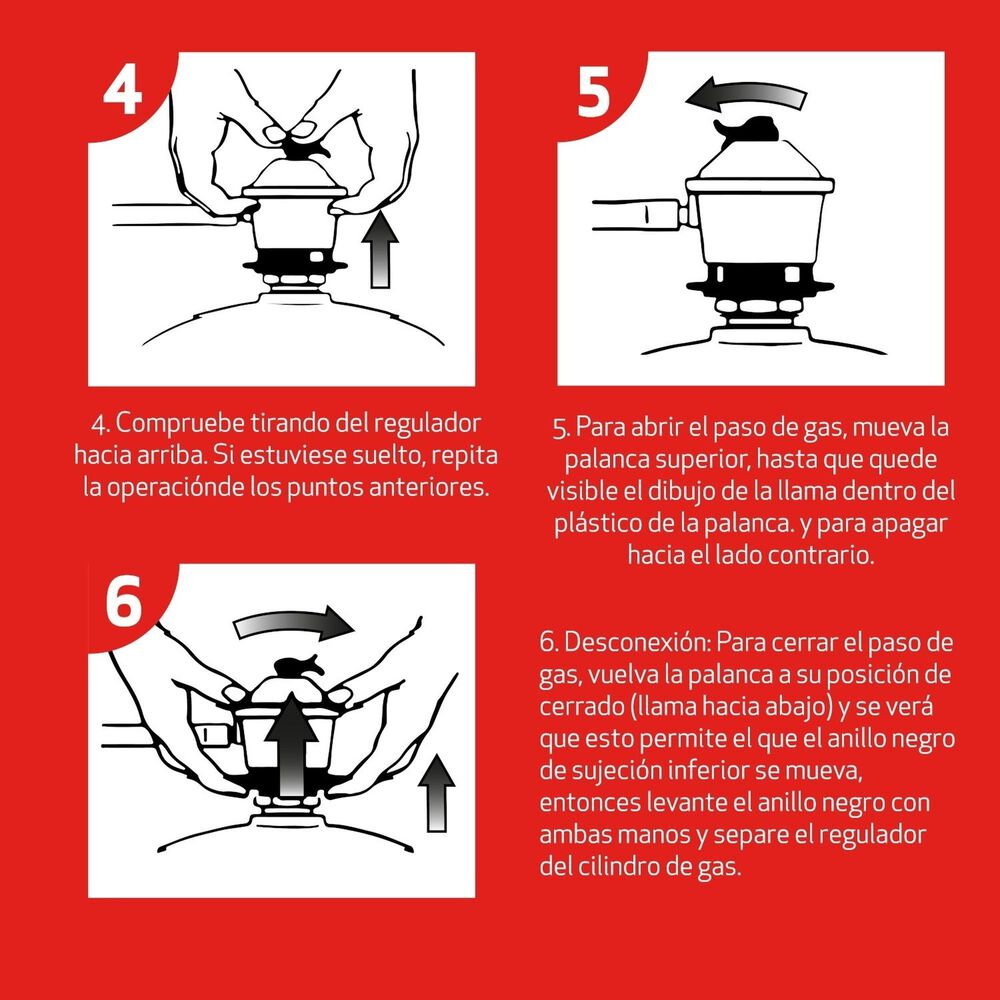 4

4. Compruebe tirando del regulador hacia arriba. Si estuviese suelto, repita la operaciónde los puntos anteriores.

5

5. Para abrir el paso de gas, mueva la palanca superior, hasta que quede visible el dibujo de la llama dentro del plástico de la palanca. y para apagar hacia el lado contrario.

6

6. Desconexión: Para cerrar el paso de gas, vuelva la palanca a su posición de cerrado (llama hacia abajo) y se verá que esto permite el que el anillo negro de sujeción inferior se mueva, entonces levante el anillo negro con ambas manos y separe el regulador del cilindro de gas.