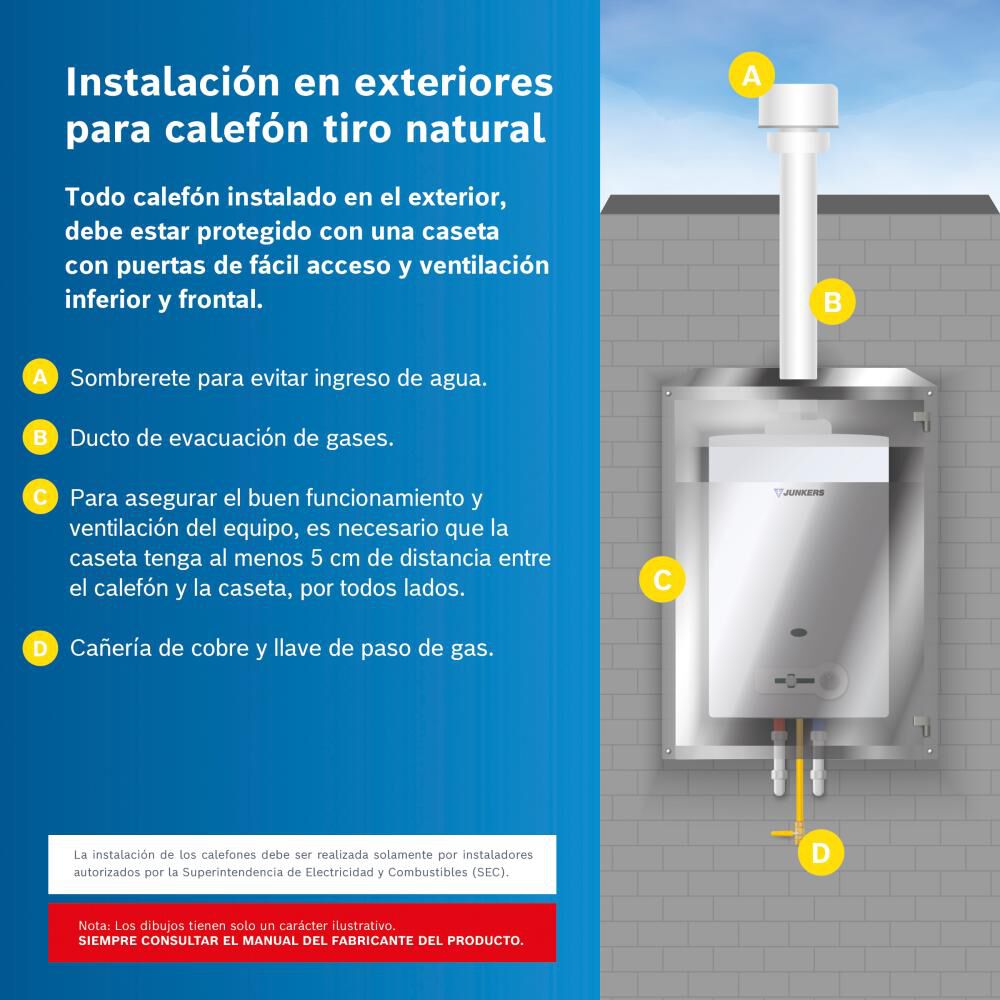 Instalación en exteriores para calefón tiro natural

Todo calefón instalado en el exterior, debe estar protegido con una caseta con puertas de fácil acceso y ventilación inferior y frontal.

A Sombrerete para evitar ingreso de agua.

B Ducto de evacuación de gases.

C Para asegurar el buen funcionamiento y ventilación del equipo, es necesario que la caseta tenga al menos 5 cm de distancia entre el calefón y la caseta, por todos lados.

D Cañería de cobre y llave de paso de gas.

La instalación de los calefones debe ser realizada solamente por instaladores autorizados por la Superintendencia de Electricidad y Combustibles (SEC).

Nota: Los dibujos tienen solo un carácter ilustrativo.
SIEMPRE CONSULTAR EL MANUAL DEL FABRICANTE DEL PRODUCTO.

A
B
JUNKERS
C
D