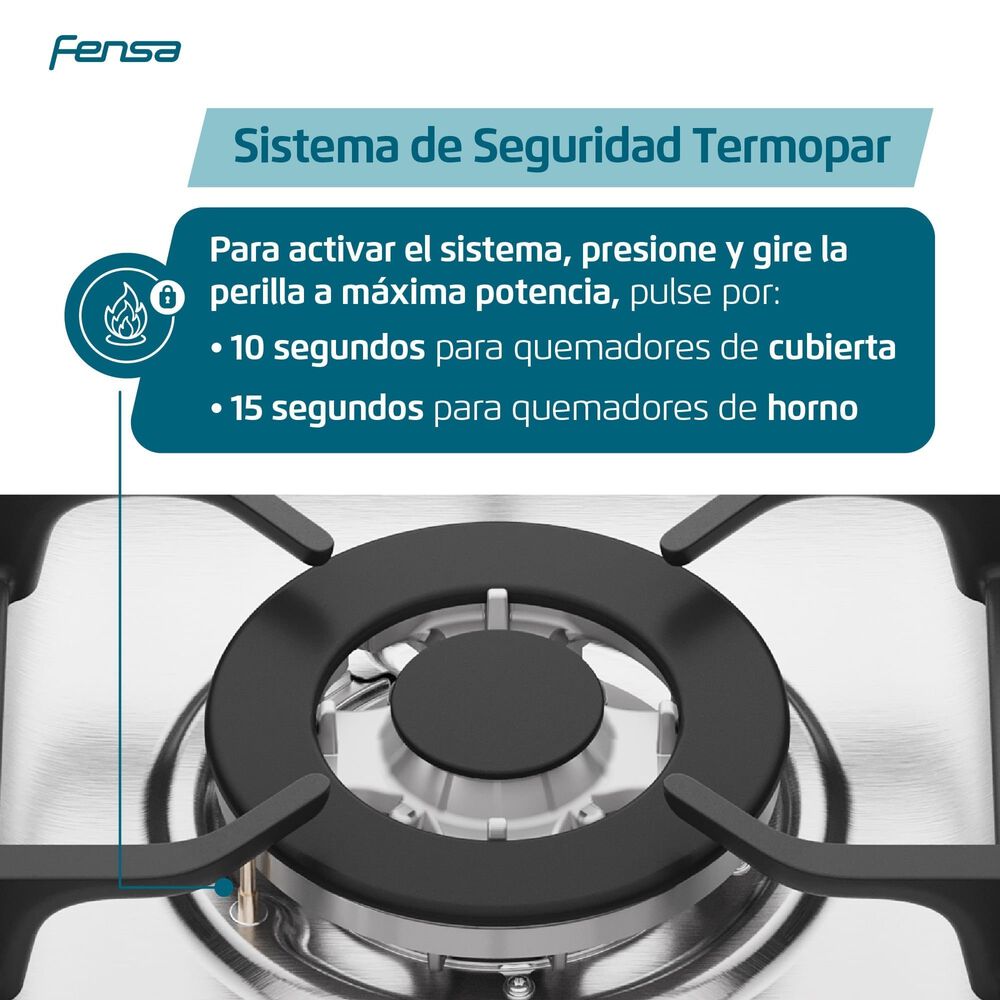 Fensa

Sistema de Seguridad Termopar

Para activar el sistema, presione y gire la perilla a máxima potencia, pulse por:

• 10 segundos para quemadores de cubierta

• 15 segundos para quemadores de horno