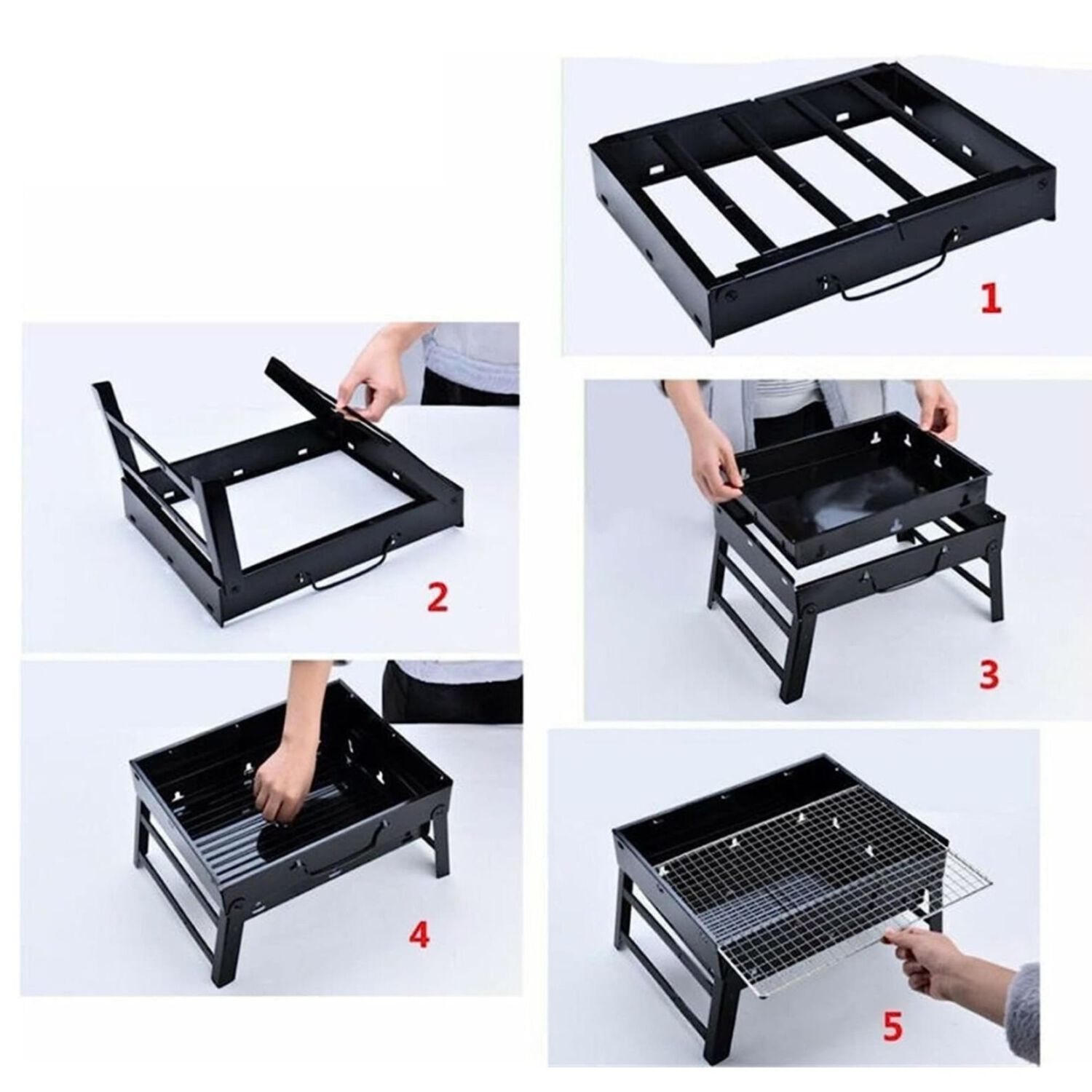 1

2

3

4

5