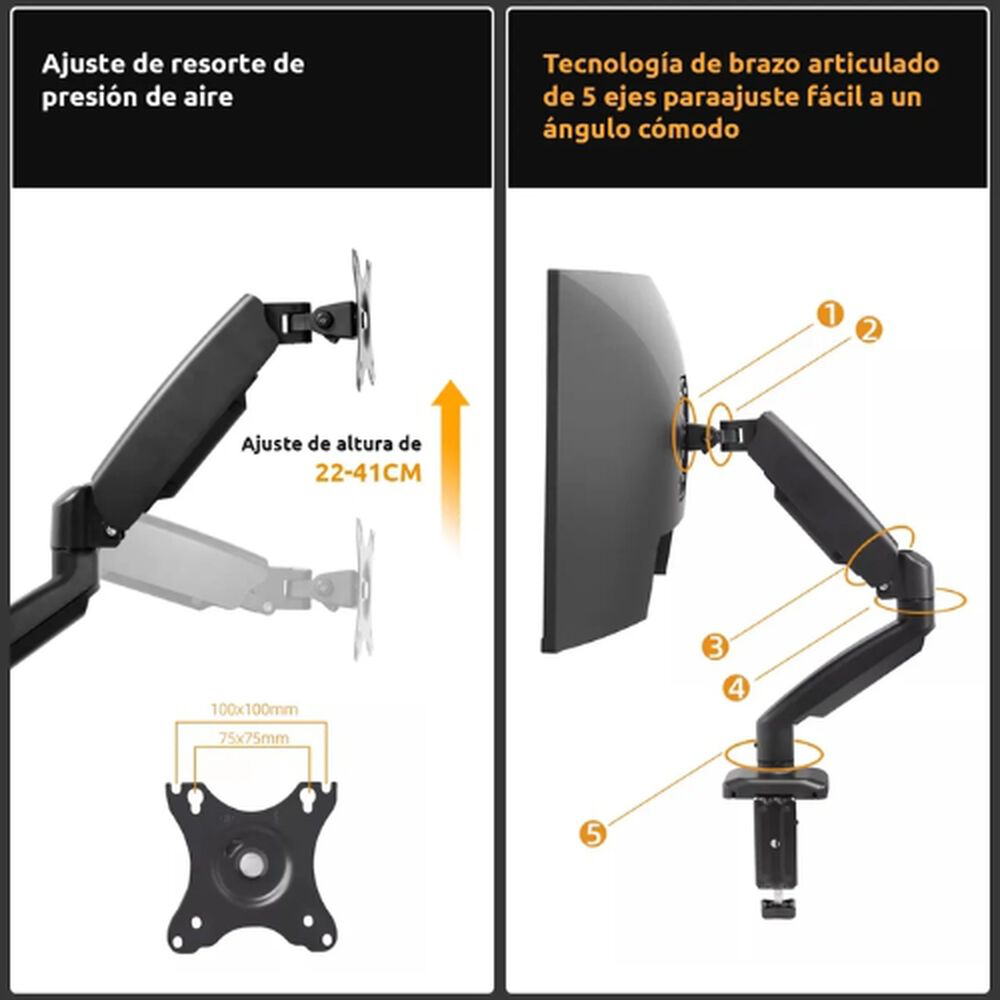 Ajuste de resorte de presión de aire

Ajuste de altura de
22-41CM

100x100mm
75x75mm

Tecnología de brazo articulado de 5 ejes paraajuste fácil a un ángulo cómodo

1
2
3
4
5