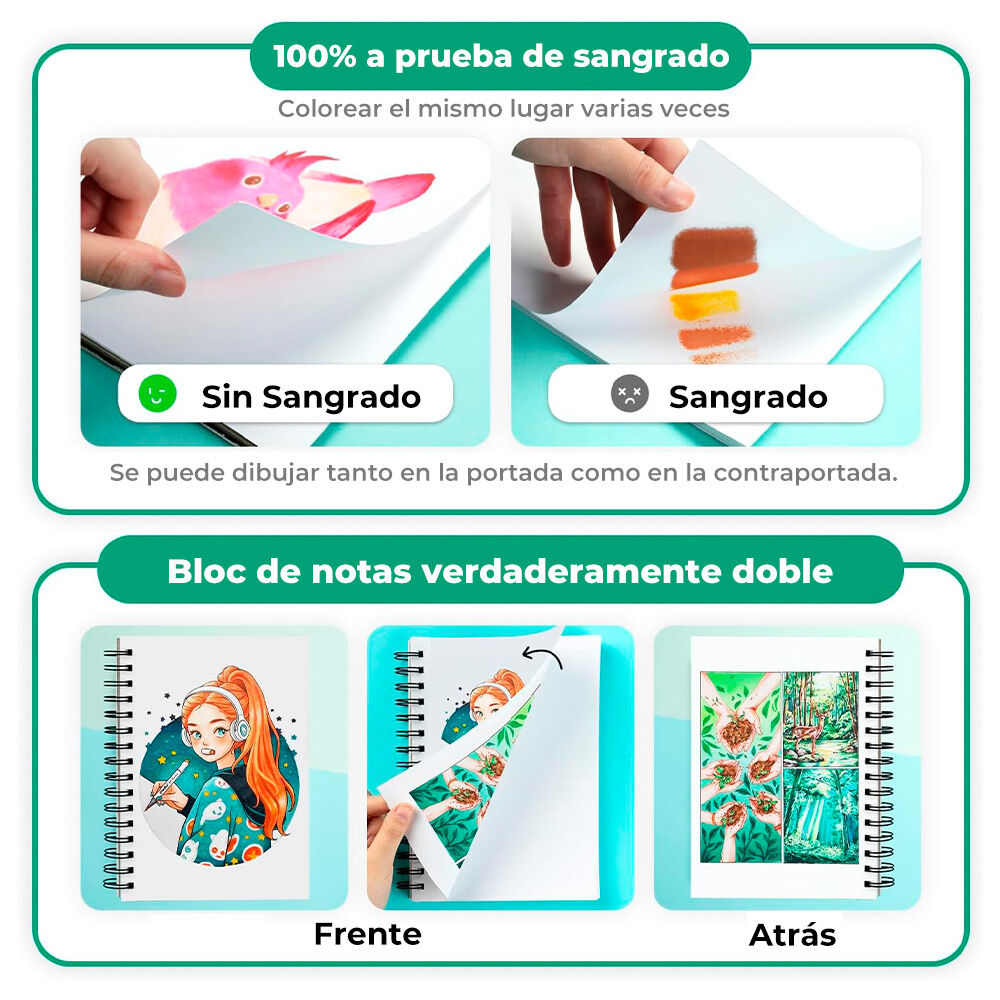 100% a prueba de sangrado

Colorear el mismo lugar varias veces

Sin Sangrado

Sangrado

Se puede dibujar tanto en la portada como en la contraportada.

Bloc de notas verdaderamente doble

Frente

Atrás