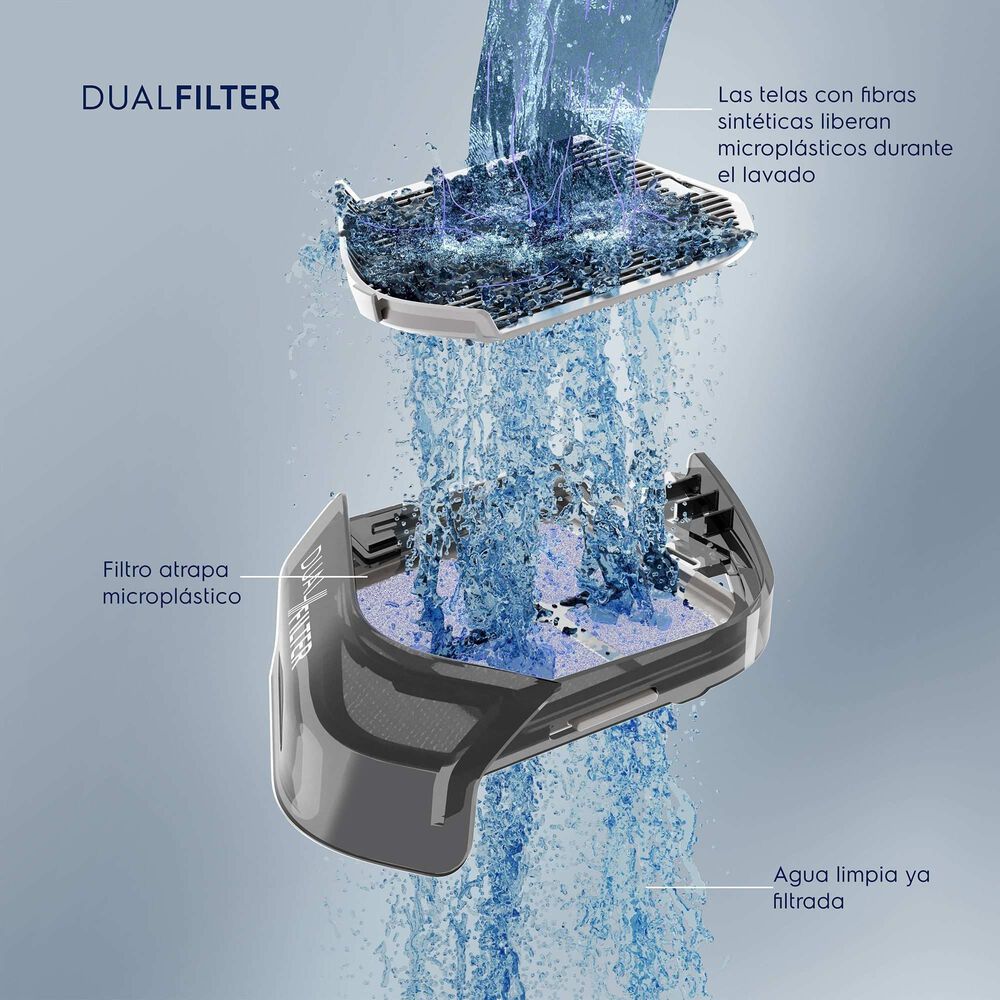 DUALFILTER

Las telas con fibras sintéticas liberan microplásticos durante el lavado

Filtro atrapa microplástico

DUALFILTER

Agua limpia ya filtrada